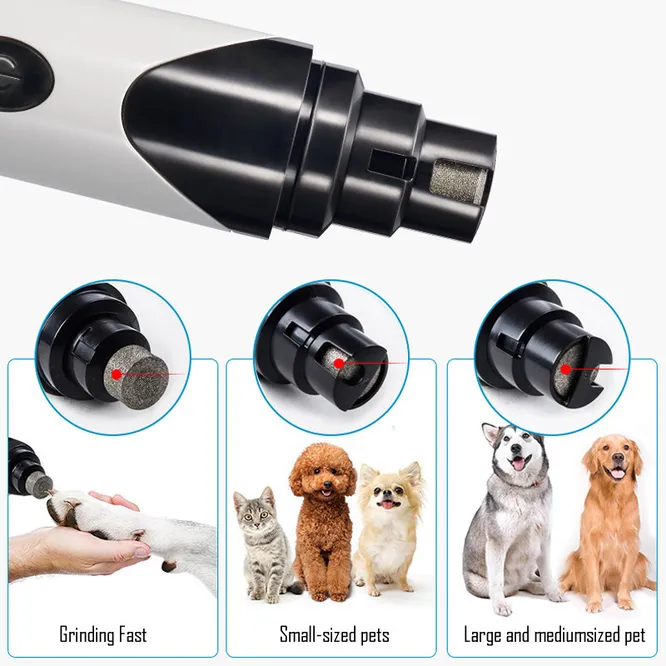 Grinding Fast

Small-sized pets

Large and mediumsized pet