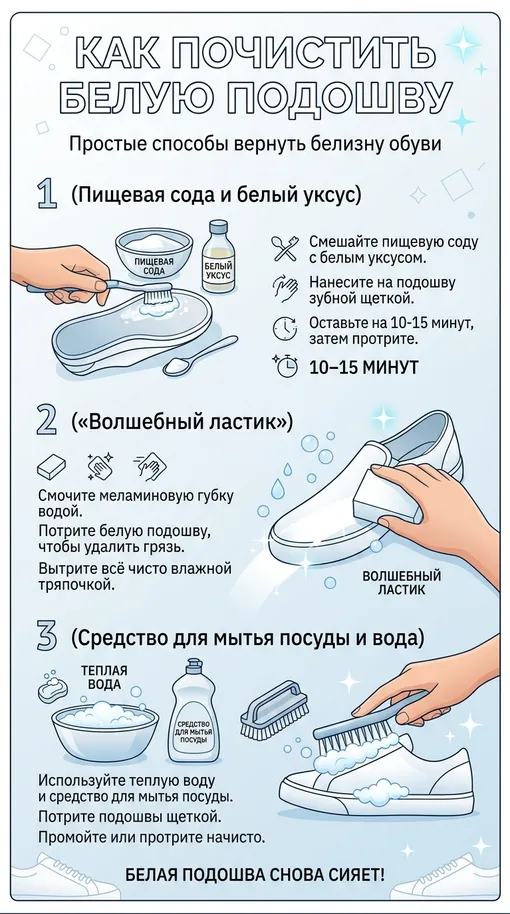 КАК ПОЧИСТИТЬ БЕЛУЮ ПОДОШВУ

Простые способы вернуть белизну обуви

1 (Пищевая сода и белый уксус)

ПИЩЕВАЯ СОДА

БЕЛЫЙ УКСУС

Смешайте пищевую соду с белым уксусом.

Нанесите на подошву зубной щеткой.

Оставьте на 10-15 минут, затем протрите.

10–15 МИНУТ

2 («Волшебный ластик»)

Смочите меламиновую губку водой.

Потрите белую подошву, чтобы удалить грязь.

Вытрите всё чисто влажной тряпочкой.

ВОЛШЕБНЫЙ ЛАСТИК

3 (Средство для мытья посуды и вода)

ТЕПЛАЯ ВОДА

СРЕДСТВО ДЛЯ МЫТЬЯ ПОСУДЫ

Используйте теплую воду и средство для мытья посуды.

Потрите подошвы щеткой.

Промойте или протрите начисто.

БЕЛАЯ ПОДОШВА СНОВА СИЯЕТ!