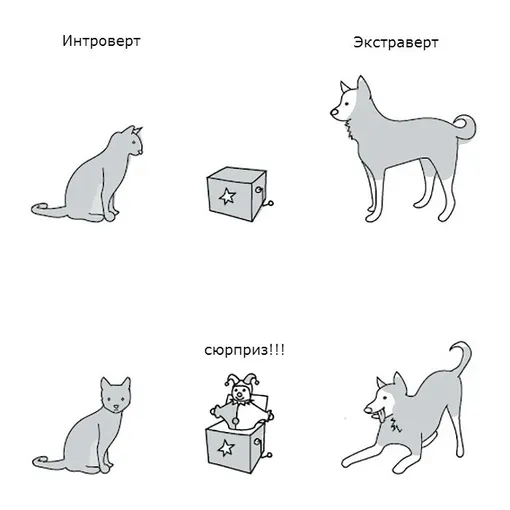 Интроверт

Экстраверт

сюрприз!!!